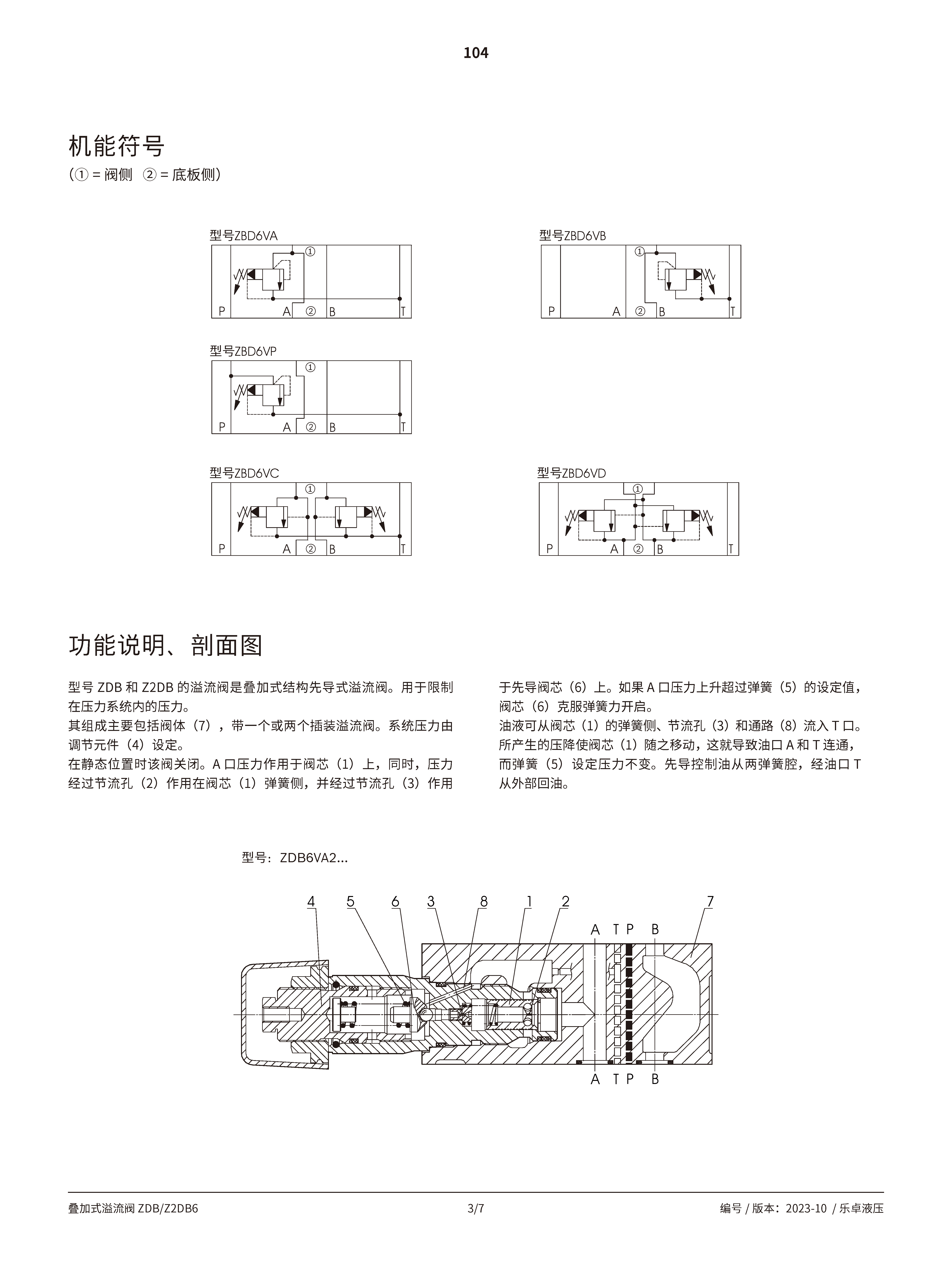 104

机能符号

(① = 阀侧 ② = 底板侧)

型号ZBD6VA

①

P A ② B T

型号ZBD6VB

①

P A ② B T

型号ZBD6VP

①

P A ② B T

型号ZBD6VC

①

P A ② B T

型号ZBD6VD

①

P A ② B T

功能说明、剖面图

型号 ZDB 和 Z2DB 的溢流阀是叠加式结构先导式溢流阀。用于限制在压力系统内的压力。
其组成主要包括阀体（7），带一个或两个插装溢流阀。系统压力由调节元件（4）设定。
在静态位置时该阀关闭。A 口压力作用于阀芯（1）上，同时，压力经过节流孔（2）作用在阀芯（1）弹簧侧，并经过节流孔（3）作用于先导阀芯（6）上。如果 A 口压力上升超过弹簧（5）的设定值，阀芯（6）克服弹簧力开启。
油液可从阀芯（1）的弹簧侧、节流孔（3）和通路（8）流入 T 口。所产生的压降使阀芯（1）随之移动，这就导致油口 A 和 T 连通，而弹簧（5）设定压力不变。先导控制油从两弹簧腔，经油口 T 从外部回油。

型号：ZDB6VA2...

4 5 6 3 8 1 2 7

A T P B

A T P B

叠加式溢流阀 ZDB/Z2DB6 3/7 编号 / 版本：2023-10 / 乐卓液压